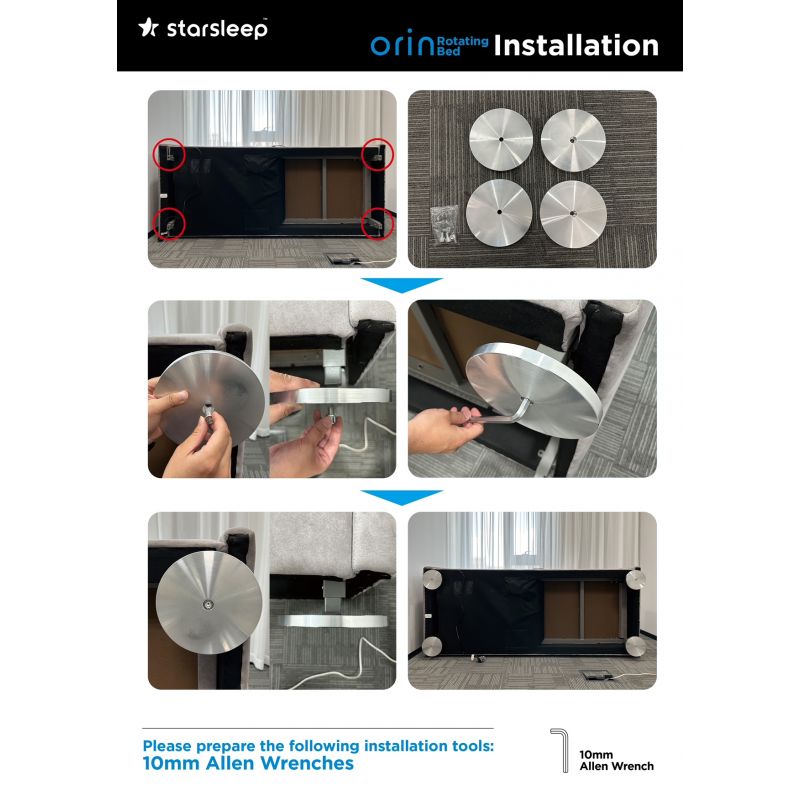 starsleep™

orin Rotating Bed Installation

Please prepare the following installation tools:
10mm Allen Wrenches

10mm
Allen Wrench